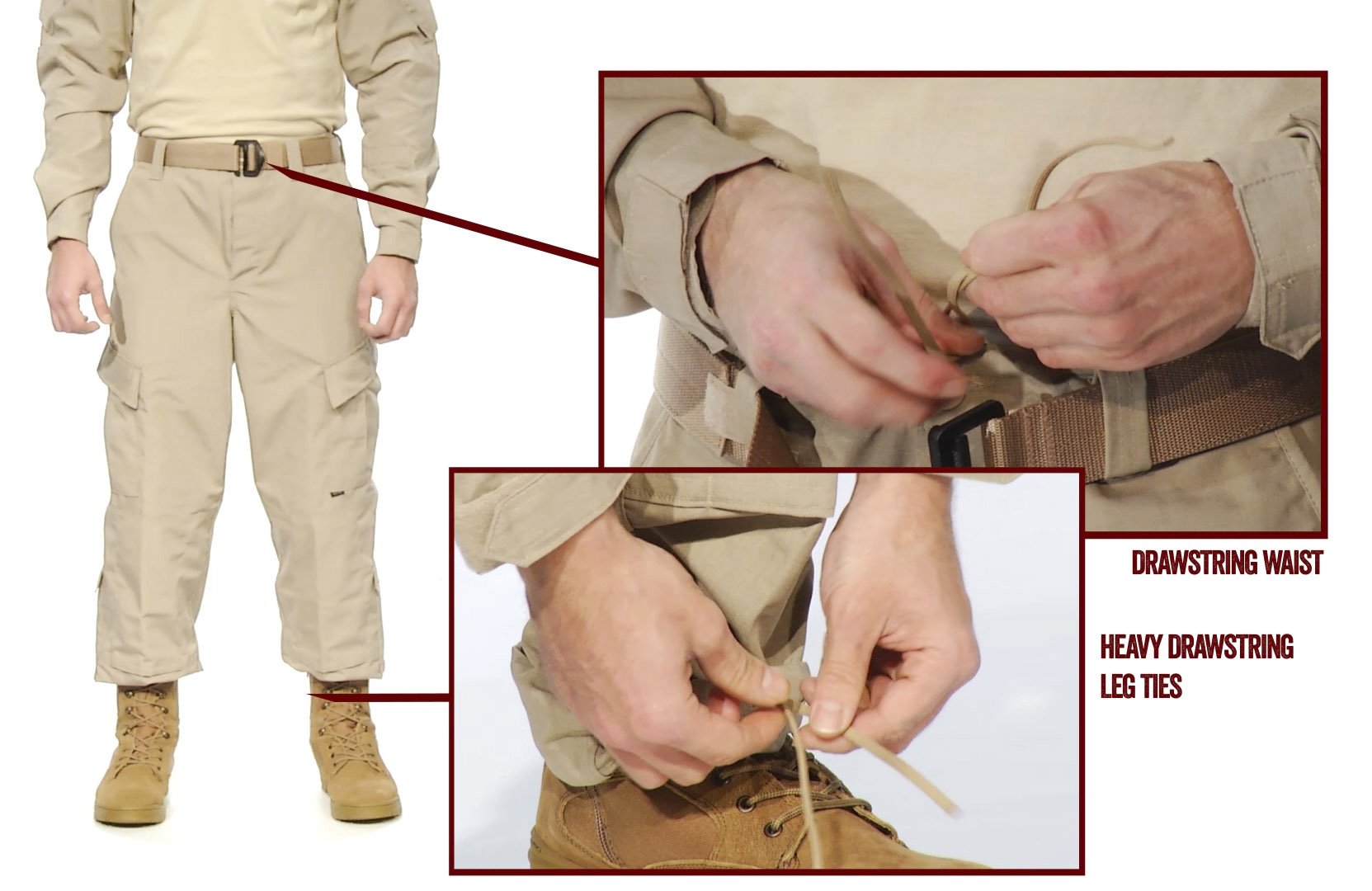 DRAWSTRING WAIST

HEAVY DRAWSTRING LEG TIES